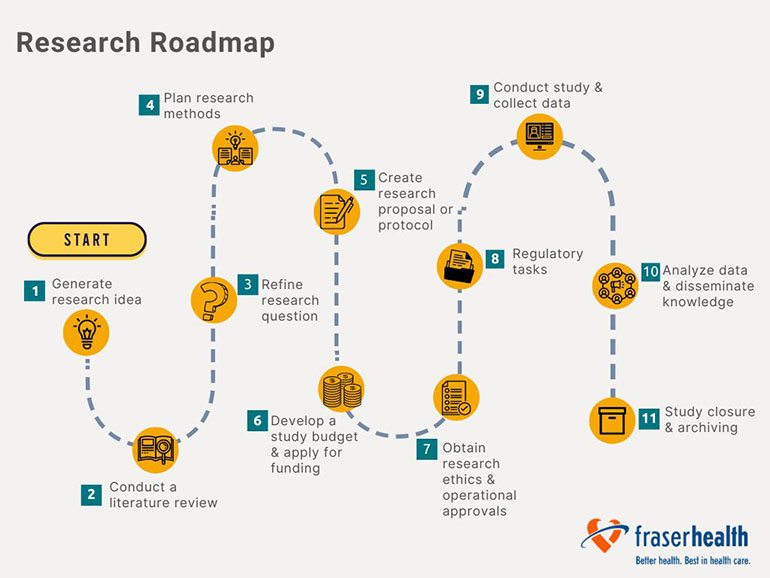 Research Roadmap

START

1 Generate research idea

2 Conduct a literature review

3 Refine research question

4 Plan research methods

5 Create research proposal or protocol

6 Develop a study budget & apply for funding

7 Obtain research ethics & operational approvals

8 Regulatory tasks

9 Conduct study & collect data

10 Analyze data & disseminate knowledge

11 Study closure & archiving

fraserhealth
Better health. Best in health care.