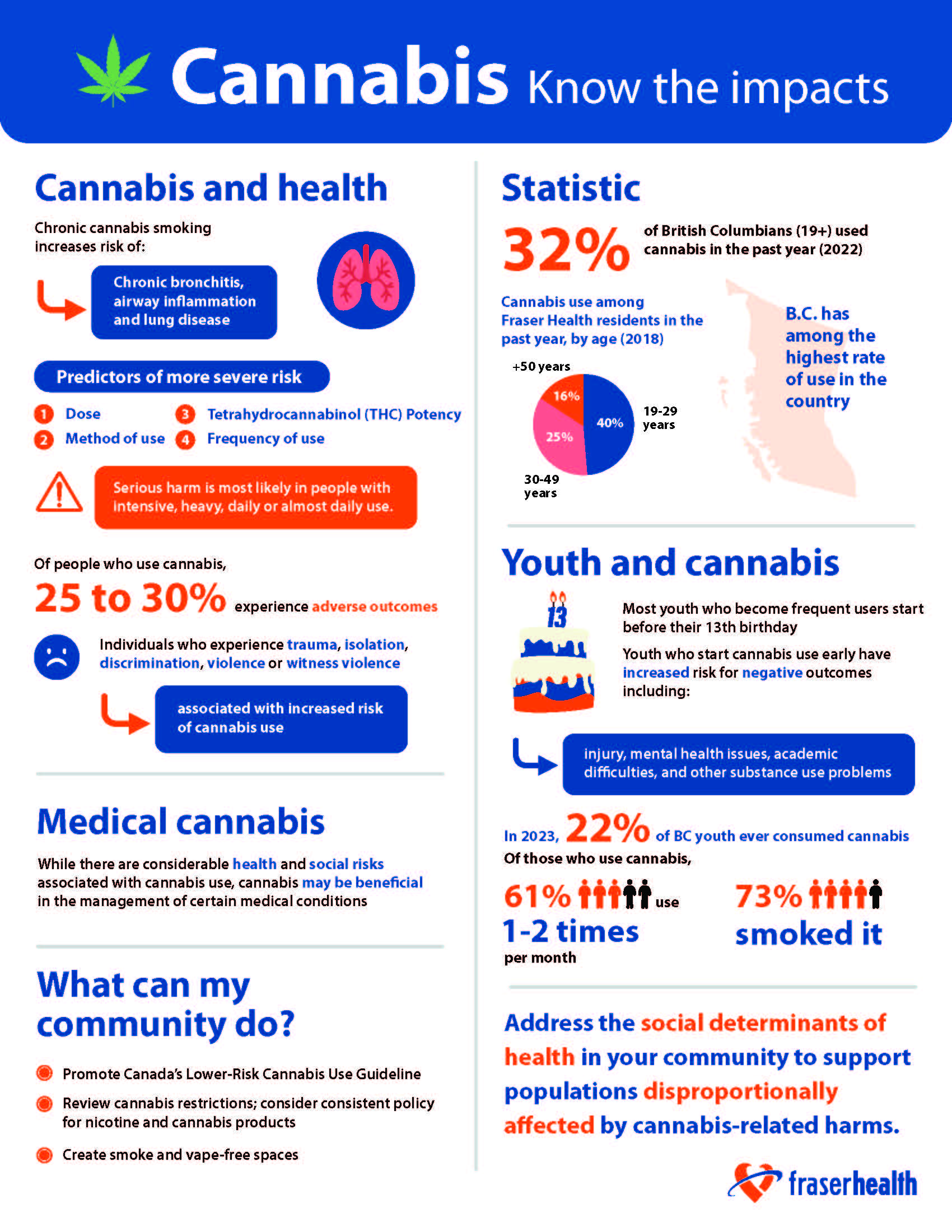 Cannabis Know the impacts

Cannabis and health

Chronic cannabis smoking increases risk of:

Chronic bronchitis, airway inflammation and lung disease

Predictors of more severe risk

1 Dose
2 Method of use
3 Tetrahydrocannabinol (THC) Potency
4 Frequency of use

Serious harm is most likely in people with intensive, heavy, daily or almost daily use.

Of people who use cannabis,
25 to 30% experience adverse outcomes

Individuals who experience trauma, isolation, discrimination, violence or witness violence

associated with increased risk of cannabis use

Medical cannabis

While there are considerable health and social risks associated with cannabis use, cannabis may be beneficial in the management of certain medical conditions

What can my community do?

Promote Canada's Lower-Risk Cannabis Use Guideline

Review cannabis restrictions; consider consistent policy for nicotine and cannabis products

Create smoke and vape-free spaces

Statistic

32% of British Columbians (19+) used cannabis in the past year (2022)

Cannabis use among Fraser Health residents in the past year, by age (2018)

+50 years
16%
40%
19-29 years
25%
30-49 years

B.C. has among the highest rate of use in the country

Youth and cannabis

13

Most youth who become frequent users start before their 13th birthday

Youth who start cannabis use early have increased risk for negative outcomes including:

injury, mental health issues, academic difficulties, and other substance use problems

In 2023, 22% of BC youth ever consumed cannabis
Of those who use cannabis,

61% use 1-2 times per month

73% smoked it

Address the social determinants of health in your community to support populations disproportionally affected by cannabis-related harms.

fraserhealth