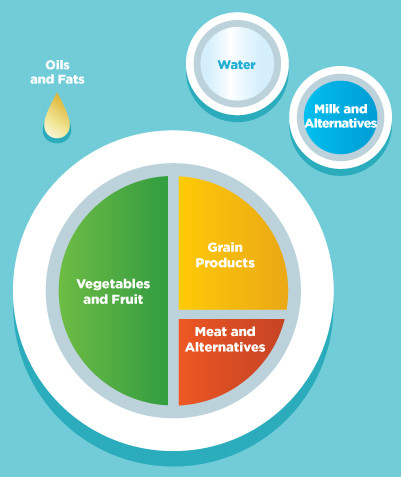 Oils and Fats

Water

Milk and Alternatives

Vegetables and Fruit

Grain Products

Meat and Alternatives